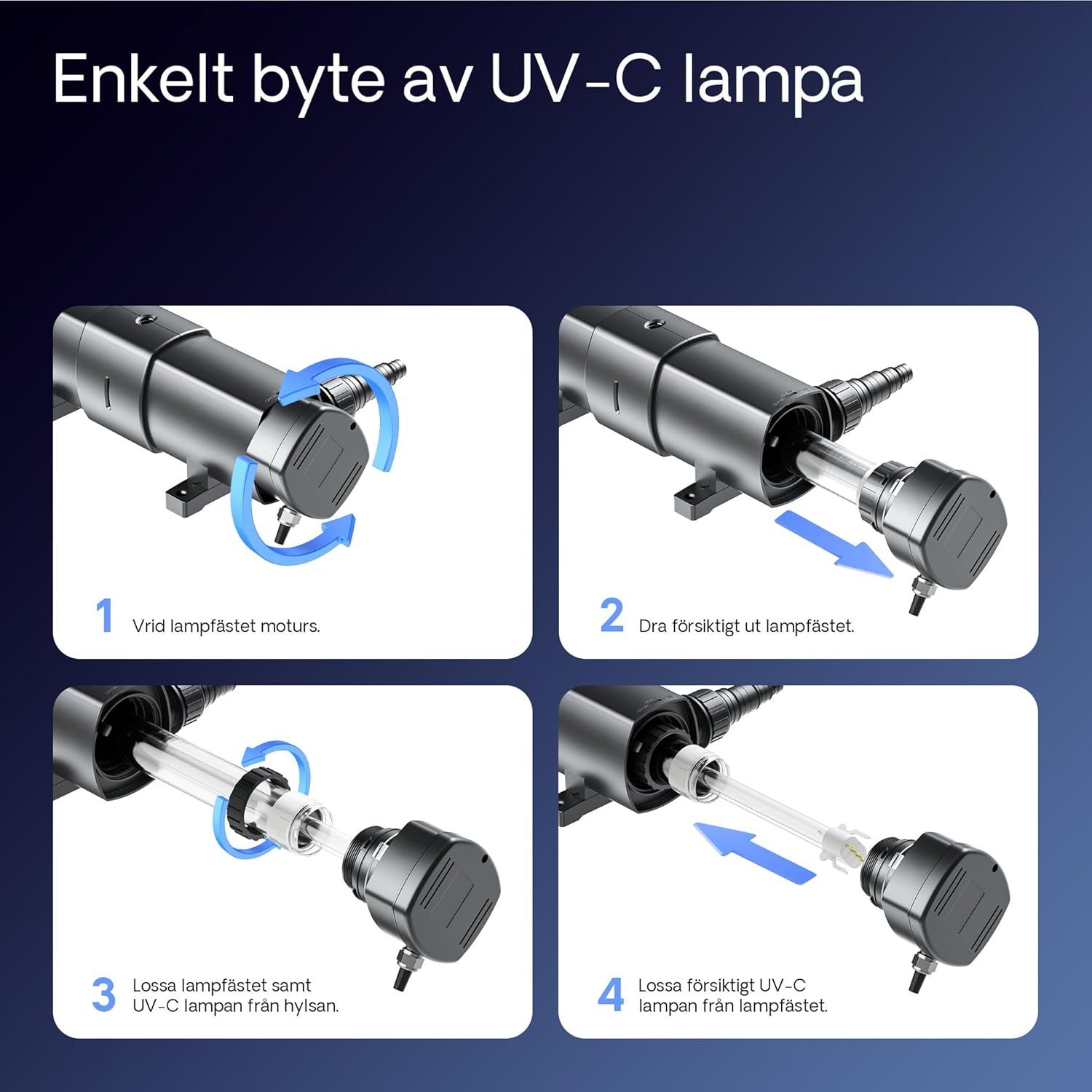 Enkelt byte av UV-C lampa

1 Vrid lampfästet moturs.

2 Dra försiktigt ut lampfästet.

3 Lossa lampfästet samt UV-C lampan från hylsan.

4 Lossa försiktigt UV-C lampan från lampfästet.